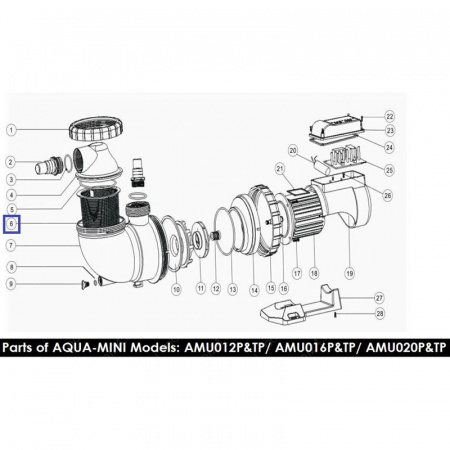 1
2
3
4
5
6
7
8
9
10
11
12
13
14
15
16
17
18
19
20
21
22
23
24
25
26
27
28

Parts of AQUA-MINI Models: AMU012P&TP/ AMU016P&TP/ AMU020P&TP