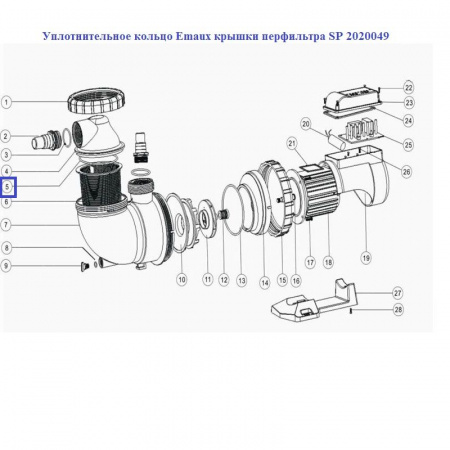 Уплотнительное кольцо Emaux крышки перфильтра SP 2020049

1
2
3
4
5
6
7
8
9
10
11
12
13
14
15
16
17
18
19
20
21
22
23
24
25
26
27
28