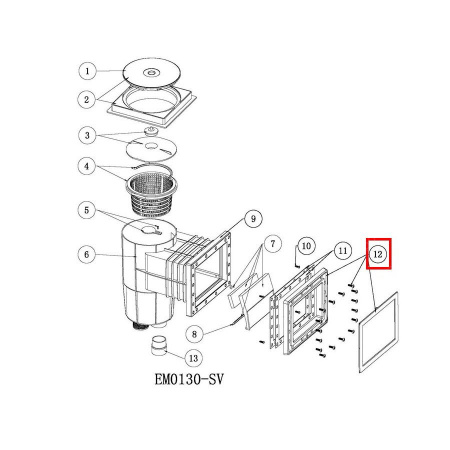 1
2
3
4
5
6
9
7
10
11
12
8
13
EM0130-SV